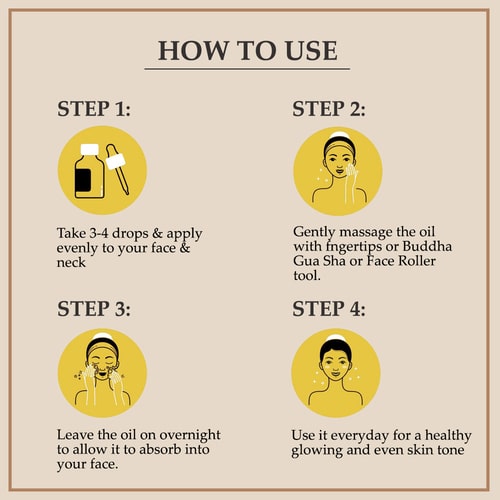 HOW TO USE

STEP 1:

Take 3-4 drops & apply evenly to your face & neck

STEP 2:

Gently massage the oil with fngertips or Buddha Gua Sha or Face Roller tool.

STEP 3:

Leave the oil on overnight to allow it to absorb into your face.

STEP 4:

Use it everyday for a healthy glowing and even skin tone