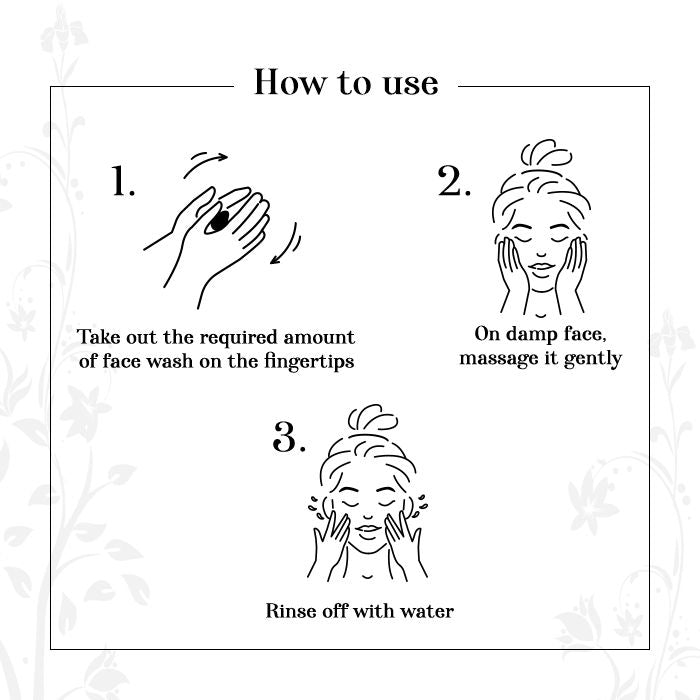 How to use

1.

Take out the required amount of face wash on the fingertips

2.

On damp face, massage it gently

3.

Rinse off with water