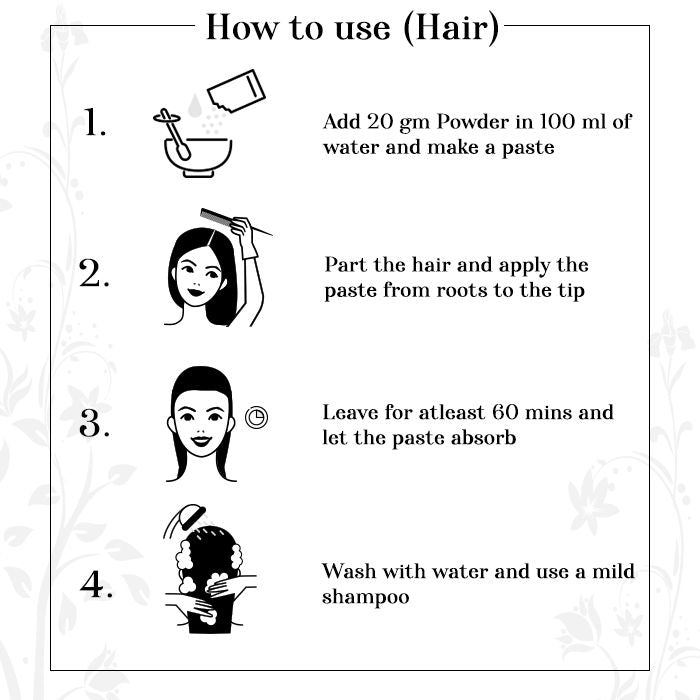 How to use (Hair)

1. Add 20 gm Powder in 100 ml of water and make a paste

2. Part the hair and apply the paste from roots to the tip

3. Leave for atleast 60 mins and let the paste absorb

4. Wash with water and use a mild shampoo