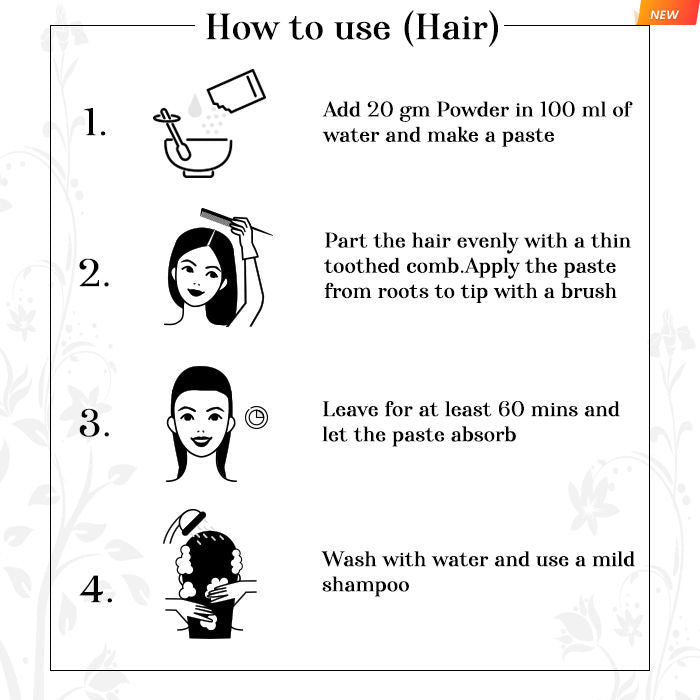 NEW

How to use (Hair)

1. Add 20 gm Powder in 100 ml of water and make a paste

2. Part the hair evenly with a thin toothed comb.Apply the paste from roots to tip with a brush

3. Leave for at least 60 mins and let the paste absorb

4. Wash with water and use a mild shampoo