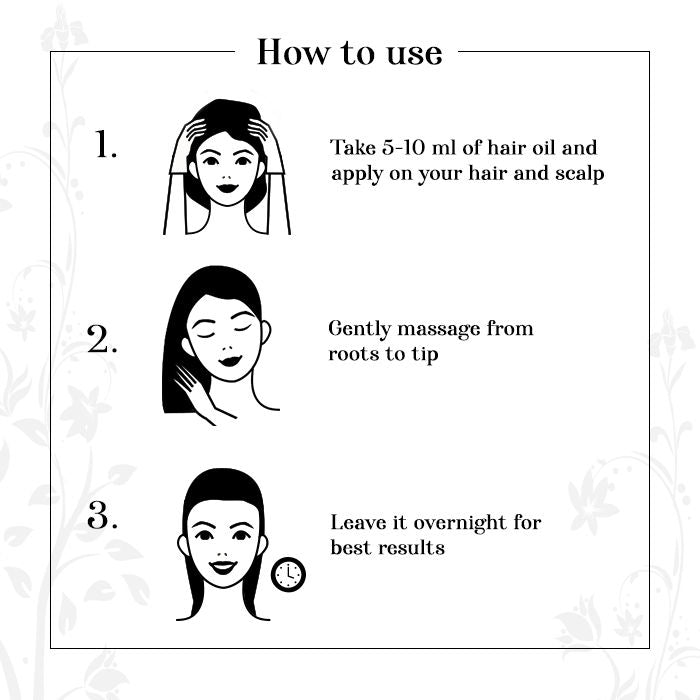 How to use

1. Take 5-10 ml of hair oil and apply on your hair and scalp

2. Gently massage from roots to tip

3. Leave it overnight for best results