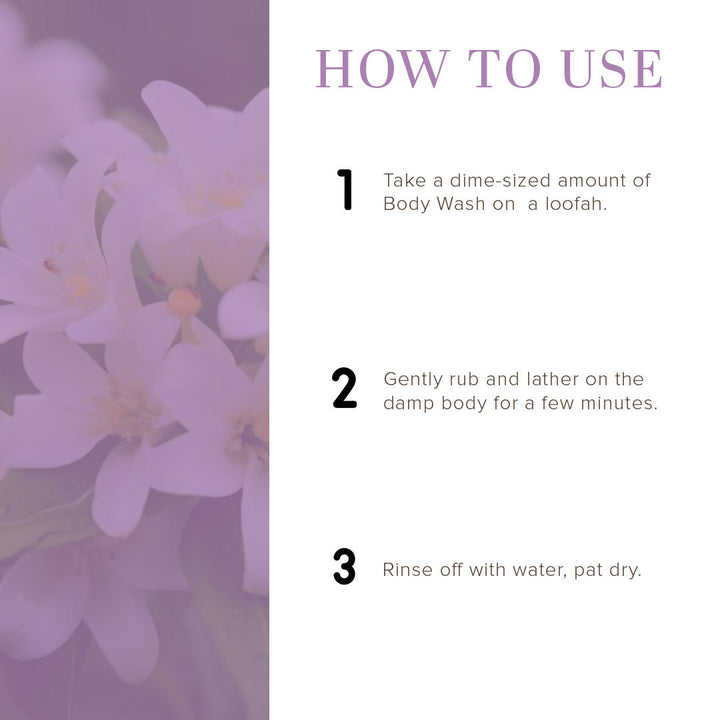 HOW TO USE

1 Take a dime-sized amount of Body Wash on a loofah.

2 Gently rub and lather on the damp body for a few minutes.

3 Rinse off with water, pat dry.