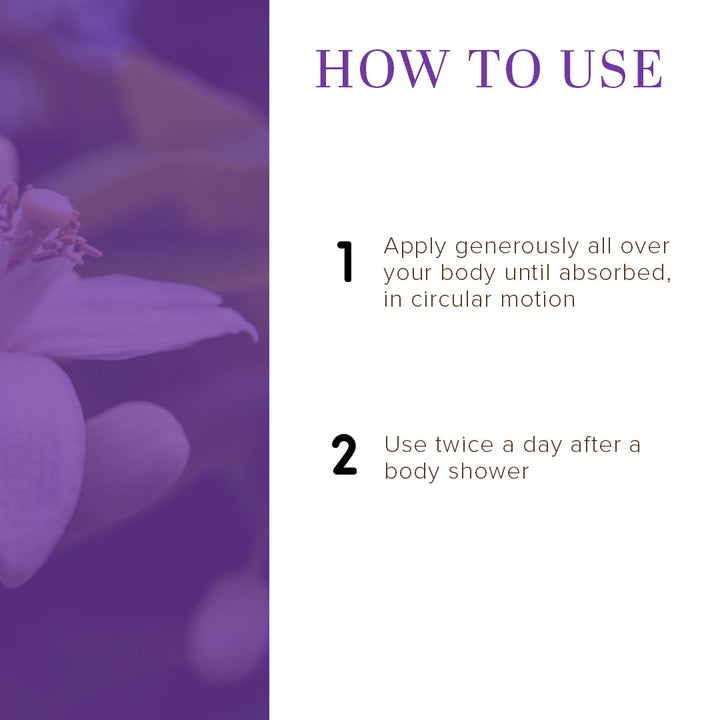 HOW TO USE

1 Apply generously all over your body until absorbed, in circular motion

2 Use twice a day after a body shower