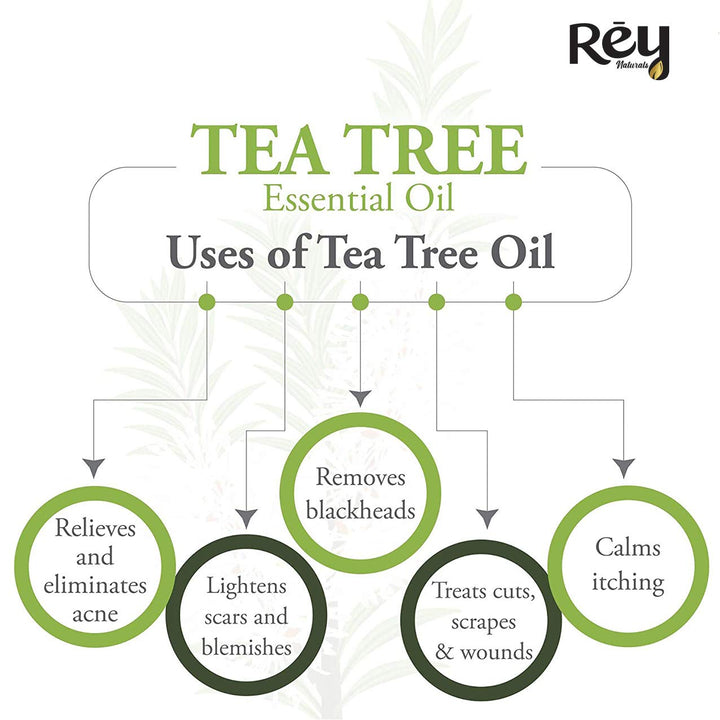 Rēy
Naturals

TEA TREE
Essential Oil
Uses of Tea Tree Oil

Relieves and eliminates acne

Lightens scars and blemishes

Removes blackheads

Treats cuts, scrapes & wounds

Calms itching