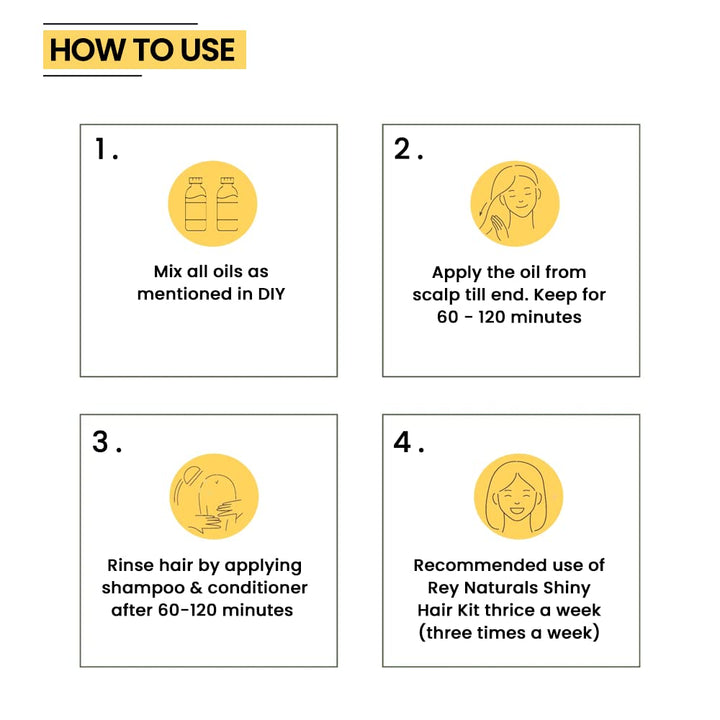 HOW TO USE

1.

Mix all oils as mentioned in DIY

2.

Apply the oil from scalp till end. Keep for 60 - 120 minutes

3.

Rinse hair by applying shampoo & conditioner after 60-120 minutes

4.

Recommended use of Rey Naturals Shiny Hair Kit thrice a week (three times a week)