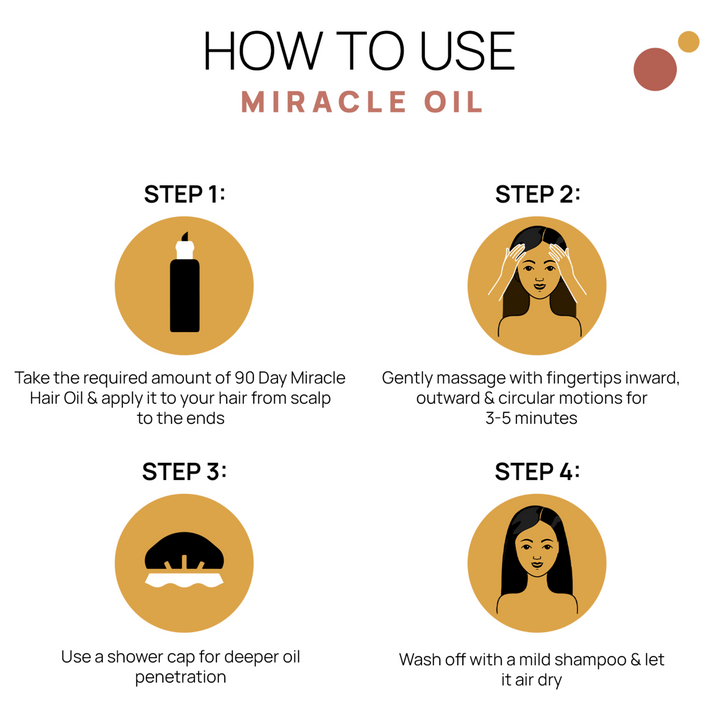 HOW TO USE
MIRACLE OIL

STEP 1:

Take the required amount of 90 Day Miracle Hair Oil & apply it to your hair from scalp to the ends

STEP 2:

Gently massage with fingertips inward, outward & circular motions for 3-5 minutes

STEP 3:

Use a shower cap for deeper oil penetration

STEP 4:

Wash off with a mild shampoo & let it air dry