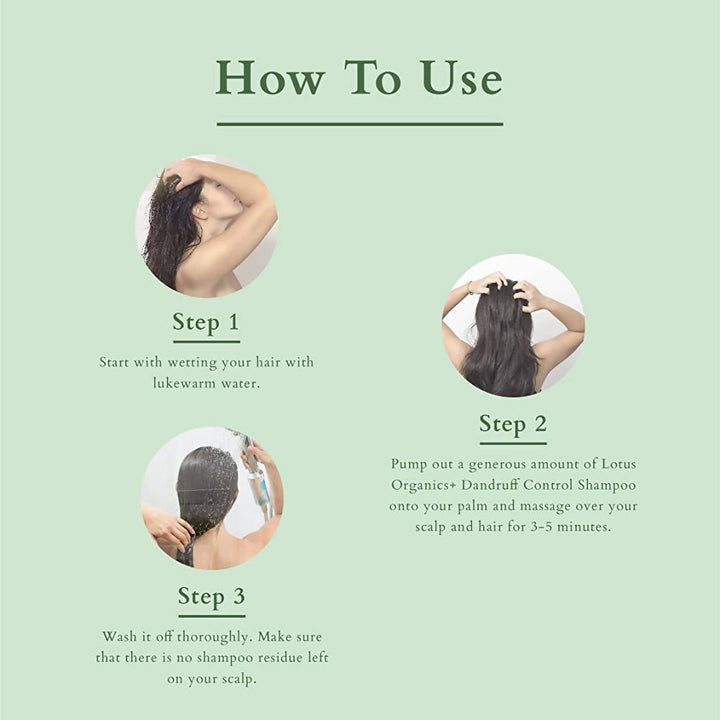 How To Use

Step 1

Start with wetting your hair with lukewarm water.

Step 2

Pump out a generous amount of Lotus Organics+ Dandruff Control Shampoo onto your palm and massage over your scalp and hair for 3-5 minutes.

Step 3

Wash it off thoroughly. Make sure that there is no shampoo residue left on your scalp.