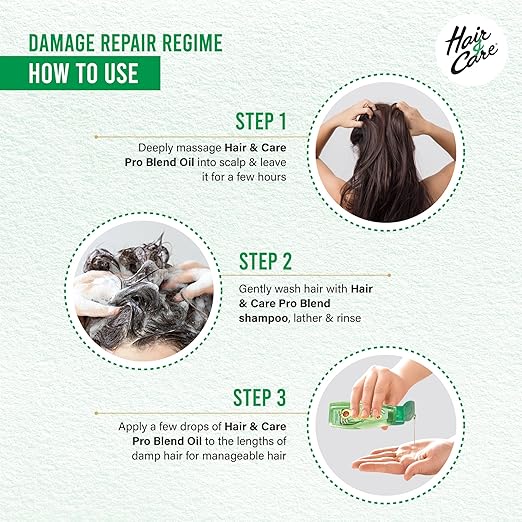 DAMAGE REPAIR REGIME

HOW TO USE

Hair & Care

STEP 1

Deeply massage Hair & Care Pro Blend Oil into scalp & leave it for a few hours

STEP 2

Gently wash hair with Hair & Care Pro Blend shampoo, lather & rinse

STEP 3

Apply a few drops of Hair & Care Pro Blend Oil to the lengths of damp hair for manageable hair