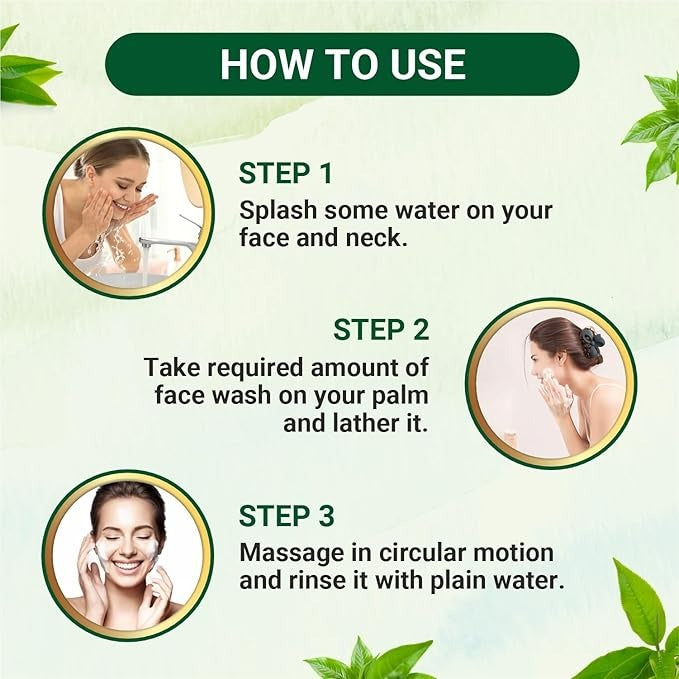 HOW TO USE

STEP 1
Splash some water on your face and neck.

STEP 2
Take required amount of face wash on your palm and lather it.

STEP 3
Massage in circular motion and rinse it with plain water.