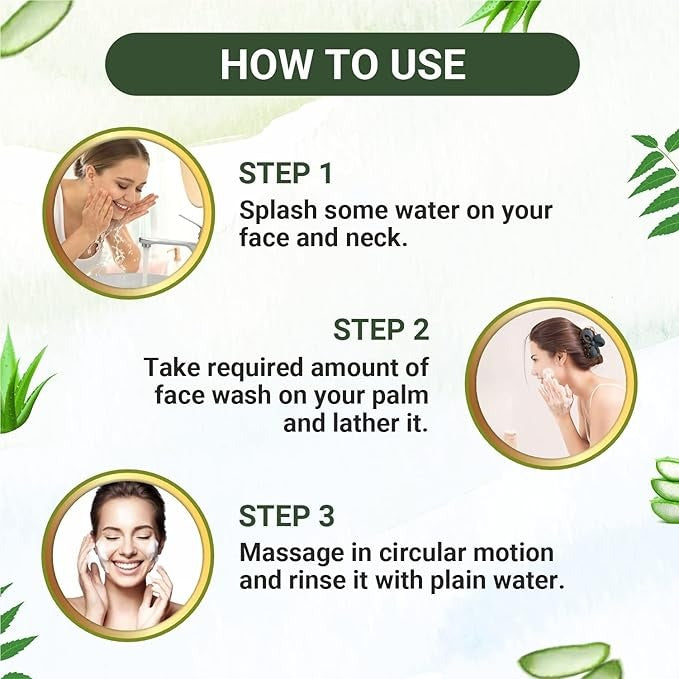 HOW TO USE

STEP 1
Splash some water on your face and neck.

STEP 2
Take required amount of face wash on your palm and lather it.

STEP 3
Massage in circular motion and rinse it with plain water.