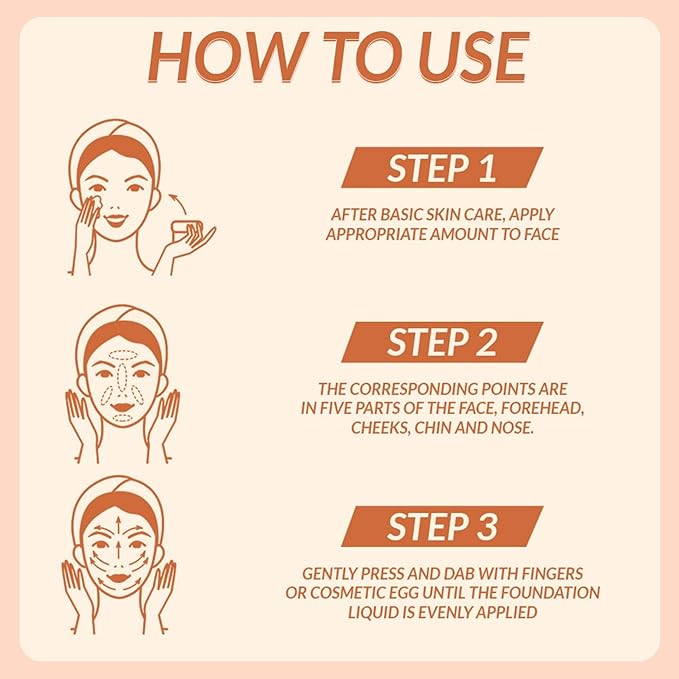 HOW TO USE

STEP 1

AFTER BASIC SKIN CARE, APPLY APPROPRIATE AMOUNT TO FACE

STEP 2

THE CORRESPONDING POINTS ARE IN FIVE PARTS OF THE FACE, FOREHEAD, CHEEKS, CHIN AND NOSE.

STEP 3

GENTLY PRESS AND DAB WITH FINGERS OR COSMETIC EGG UNTIL THE FOUNDATION LIQUID IS EVENLY APPLIED