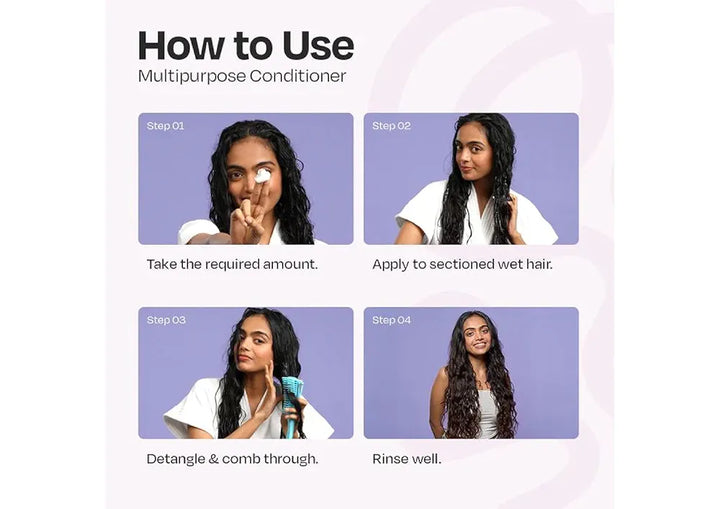 How to Use
Multipurpose Conditioner

Step 01

Take the required amount.

Step 02

Apply to sectioned wet hair.

Step 03

Detangle & comb through.

Step 04

Rinse well.