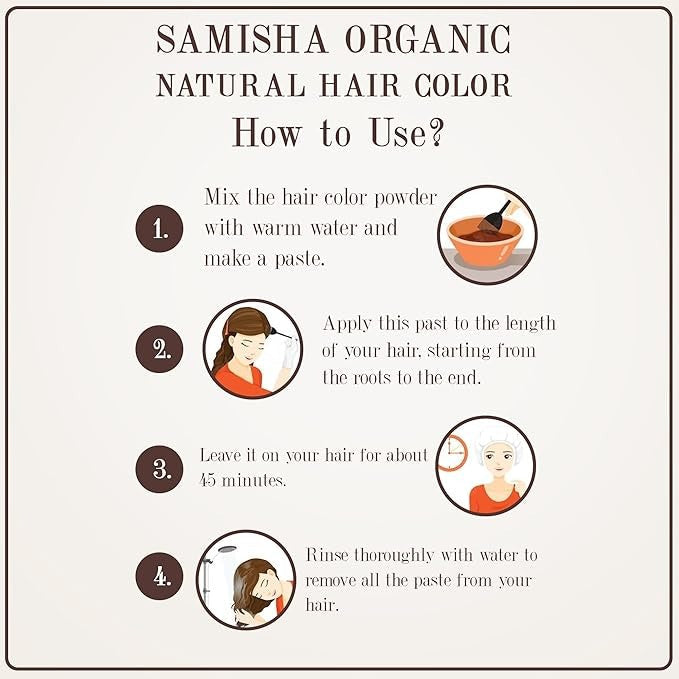 SAMISHA ORGANIC
NATURAL HAIR COLOR
How to Use?

1. Mix the hair color powder with warm water and make a paste.

2. Apply this past to the length of your hair, starting from the roots to the end.

3. Leave it on your hair for about 45 minutes.

4. Rinse thoroughly with water to remove all the paste from your hair.