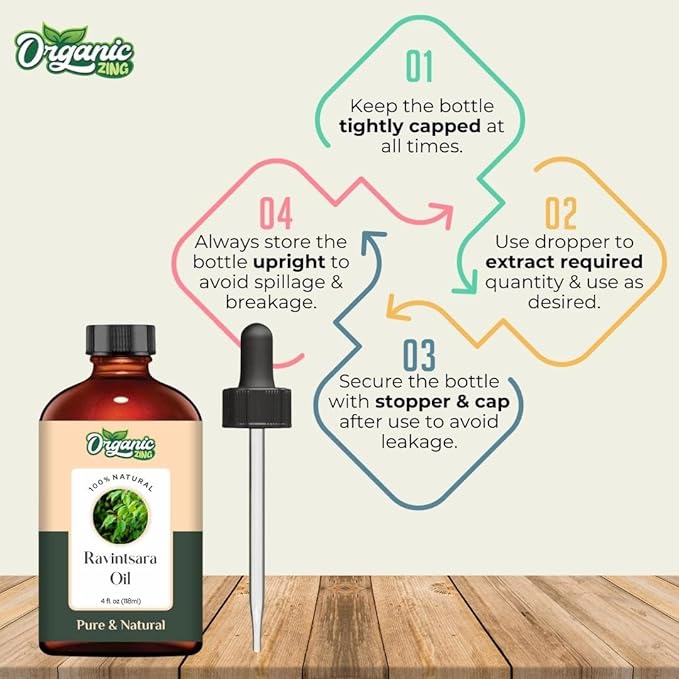 Organic ZING

01
Keep the bottle tightly capped at all times.

02
Use dropper to extract required quantity & use as desired.

03
Secure the bottle with stopper & cap after use to avoid leakage.

04
Always store the bottle upright to avoid spillage & breakage.

Organic ZING
100% NATURAL
Ravintsara Oil
4 fl. oz (118ml)
Pure & Natural