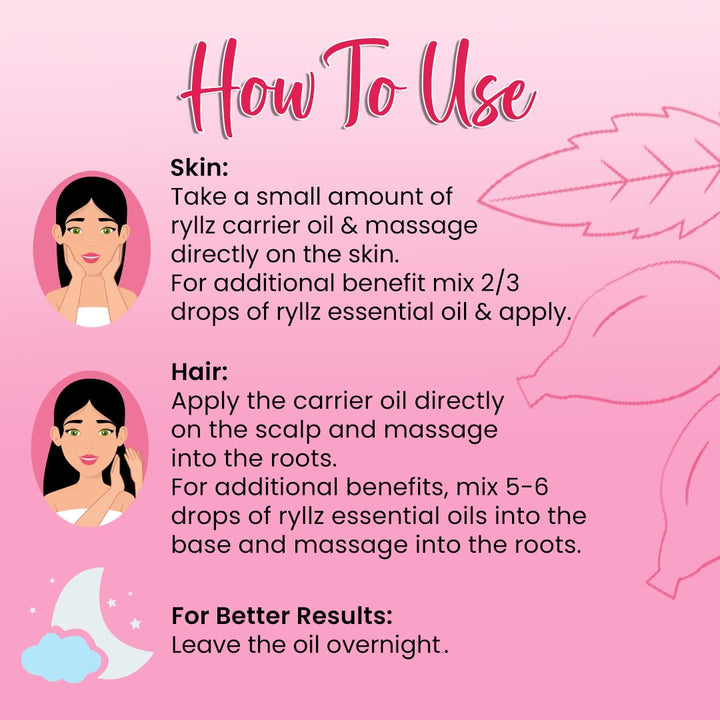 How To Use

Skin:
Take a small amount of ryllz carrier oil & massage directly on the skin.
For additional benefit mix 2/3 drops of ryllz essential oil & apply.

Hair:
Apply the carrier oil directly on the scalp and massage into the roots.
For additional benefits, mix 5-6 drops of ryllz essential oils into the base and massage into the roots.

For Better Results:
Leave the oil overnight.