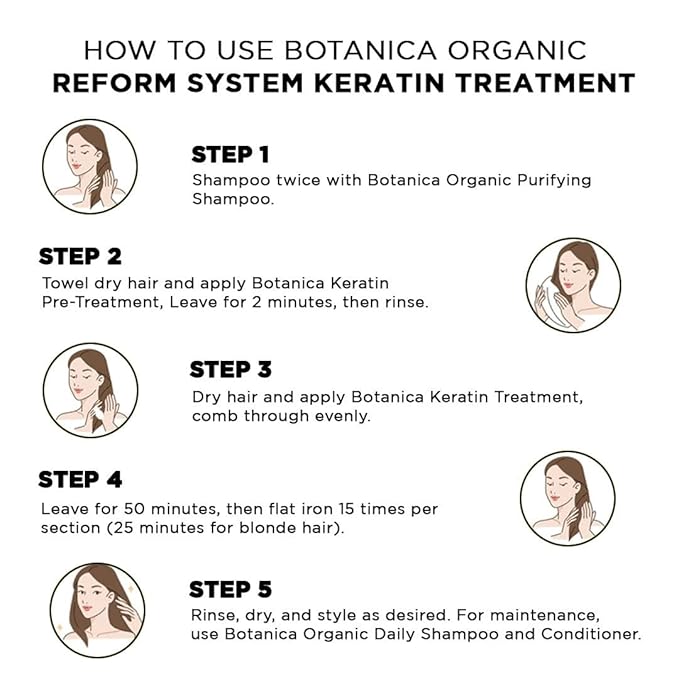 HOW TO USE BOTANICA ORGANIC
REFORM SYSTEM KERATIN TREATMENT

STEP 1
Shampoo twice with Botanica Organic Purifying Shampoo.

STEP 2
Towel dry hair and apply Botanica Keratin Pre-Treatment, Leave for 2 minutes, then rinse.

STEP 3
Dry hair and apply Botanica Keratin Treatment, comb through evenly.

STEP 4
Leave for 50 minutes, then flat iron 15 times per section (25 minutes for blonde hair).

STEP 5
Rinse, dry, and style as desired. For maintenance, use Botanica Organic Daily Shampoo and Conditioner.