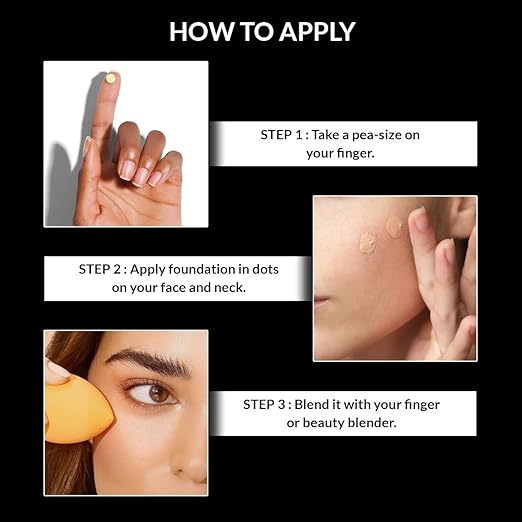 HOW TO APPLY

STEP 1 : Take a pea-size on your finger.

STEP 2 : Apply foundation in dots on your face and neck.

STEP 3 : Blend it with your finger or beauty blender.