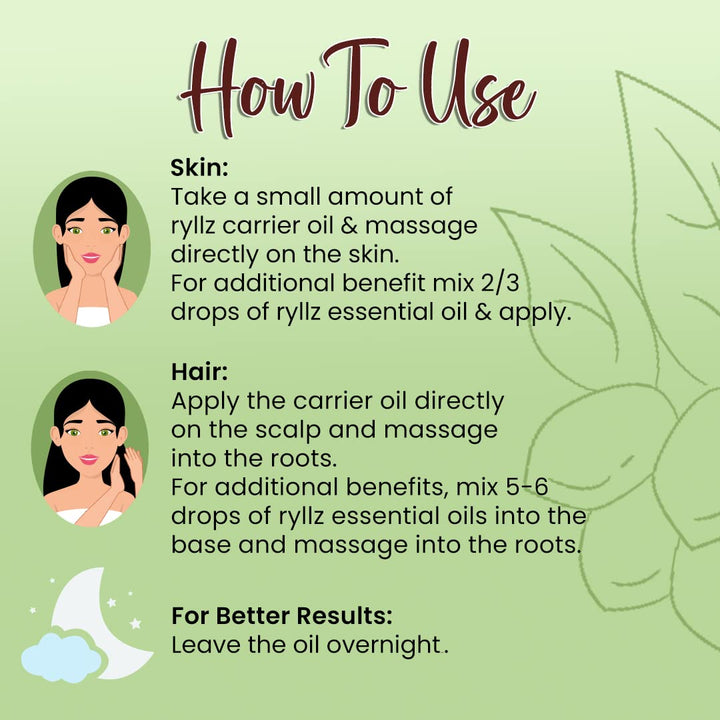 How To Use

Skin:
Take a small amount of ryllz carrier oil & massage directly on the skin.
For additional benefit mix 2/3 drops of ryllz essential oil & apply.

Hair:
Apply the carrier oil directly on the scalp and massage into the roots.
For additional benefits, mix 5-6 drops of ryllz essential oils into the base and massage into the roots.

For Better Results:
Leave the oil overnight.