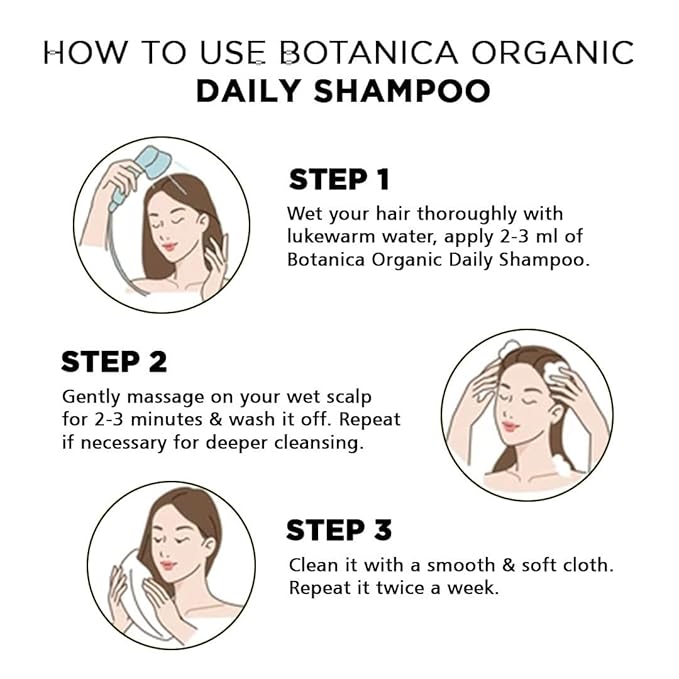 HOW TO USE BOTANICA ORGANIC
DAILY SHAMPOO

STEP 1
Wet your hair thoroughly with lukewarm water, apply 2-3 ml of Botanica Organic Daily Shampoo.

STEP 2
Gently massage on your wet scalp for 2-3 minutes & wash it off. Repeat if necessary for deeper cleansing.

STEP 3
Clean it with a smooth & soft cloth. Repeat it twice a week.