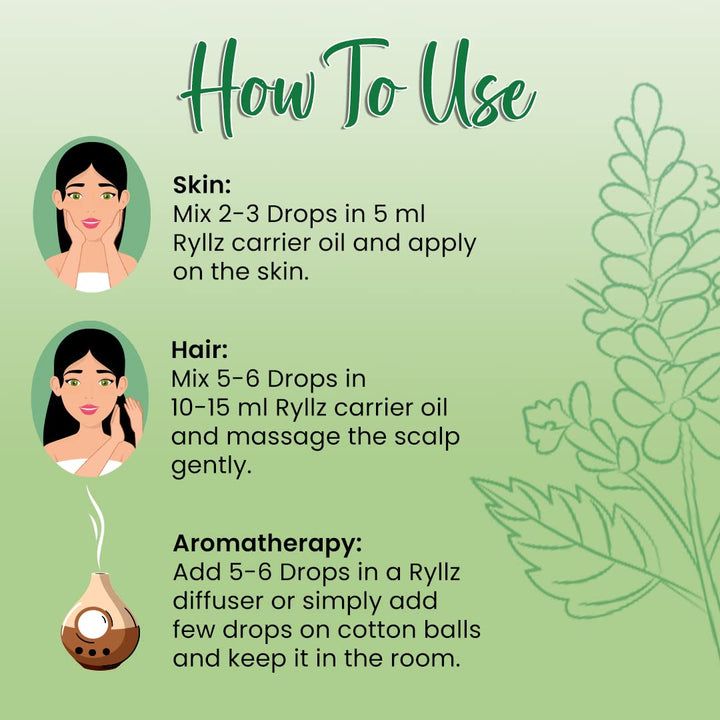 How To Use

Skin:
Mix 2-3 Drops in 5 ml Ryllz carrier oil and apply on the skin.

Hair:
Mix 5-6 Drops in 10-15 ml Ryllz carrier oil and massage the scalp gently.

Aromatherapy:
Add 5-6 Drops in a Ryllz diffuser or simply add few drops on cotton balls and keep it in the room.