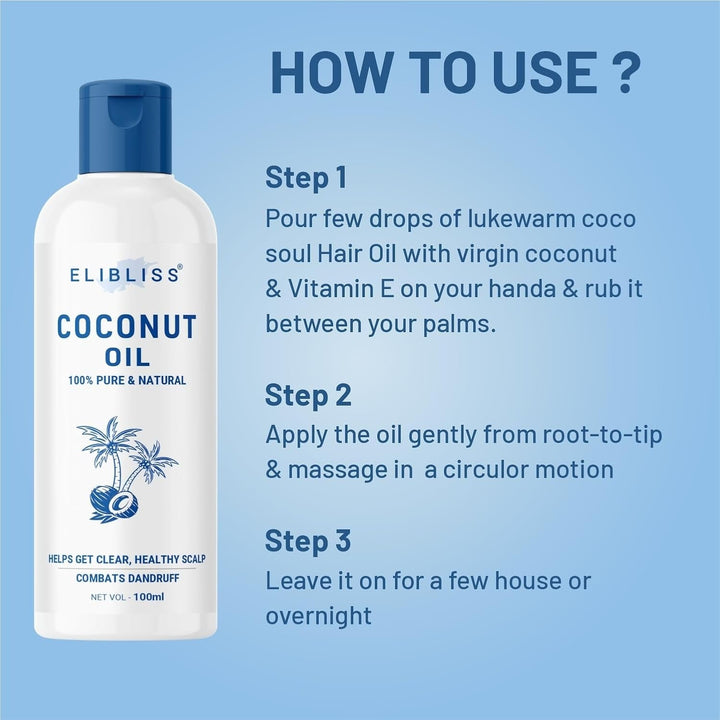 ELIBLISS®

COCONUT OIL
100% PURE & NATURAL

HELPS GET CLEAR, HEALTHY SCALP
COMBATS DANDRUFF
NET VOL - 100ml

HOW TO USE ?

Step 1
Pour few drops of lukewarm coco soul Hair Oil with virgin coconut & Vitamin E on your handa & rub it between your palms.

Step 2
Apply the oil gently from root-to-tip & massage in a circulor motion

Step 3
Leave it on for a few house or overnight