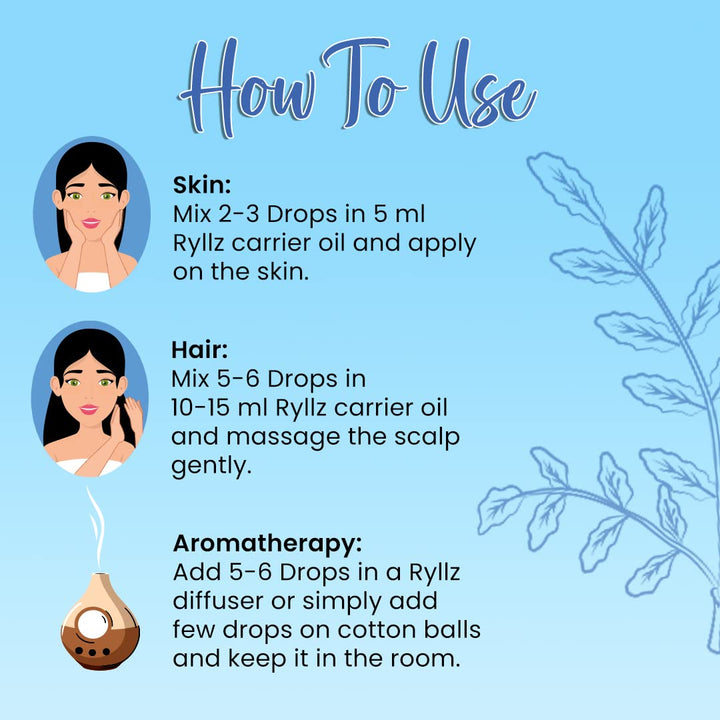 How To Use

Skin:
Mix 2-3 Drops in 5 ml Ryllz carrier oil and apply on the skin.

Hair:
Mix 5-6 Drops in 10-15 ml Ryllz carrier oil and massage the scalp gently.

Aromatherapy:
Add 5-6 Drops in a Ryllz diffuser or simply add few drops on cotton balls and keep it in the room.