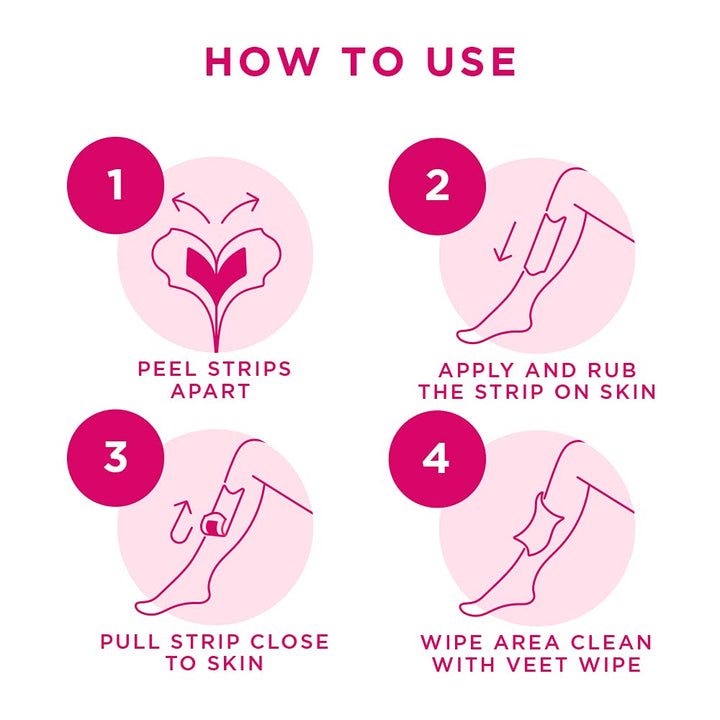 HOW TO USE

1

PEEL STRIPS APART

2

APPLY AND RUB THE STRIP ON SKIN

3

PULL STRIP CLOSE TO SKIN

4

WIPE AREA CLEAN WITH VEET WIPE