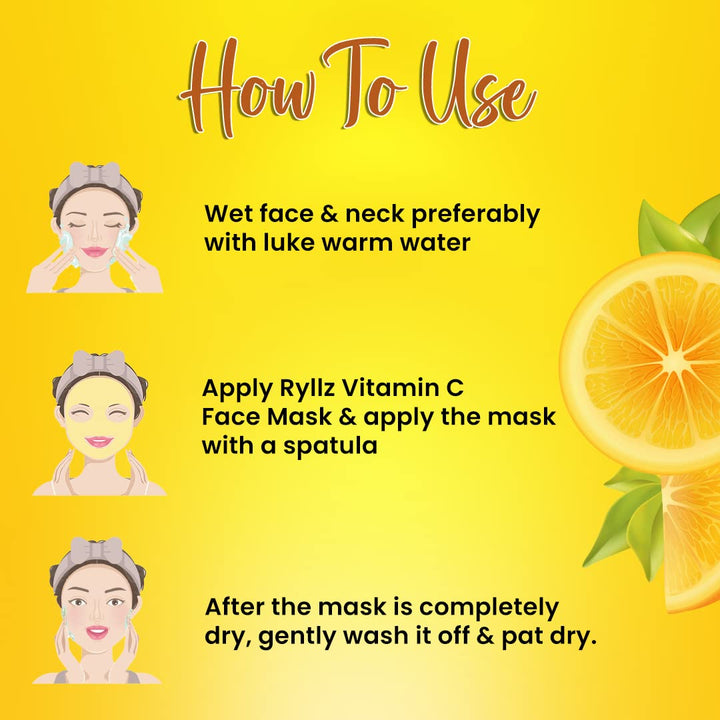 How To Use

Wet face & neck preferably with luke warm water

Apply Ryllz Vitamin C Face Mask & apply the mask with a spatula

After the mask is completely dry, gently wash it off & pat dry.