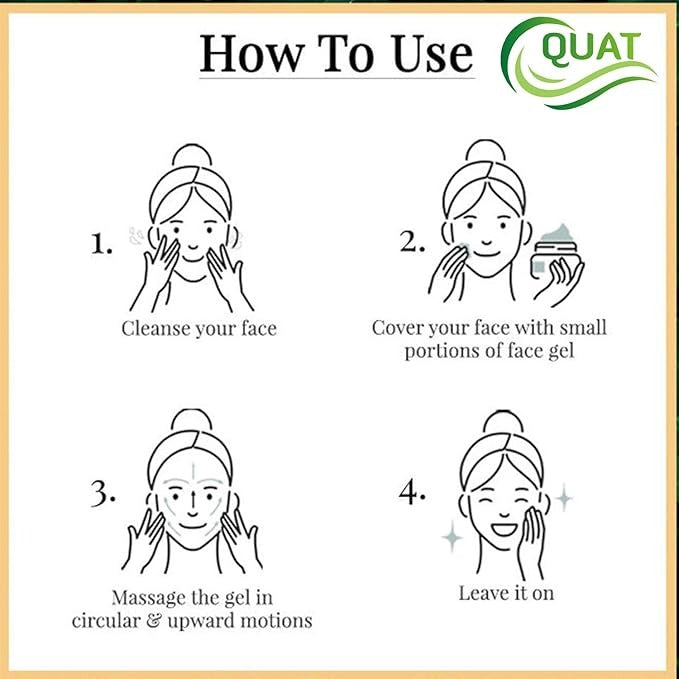 How To Use

QUAT

1.
Cleanse your face

2.
Cover your face with small portions of face gel

3.
Massage the gel in circular & upward motions

4.
Leave it on