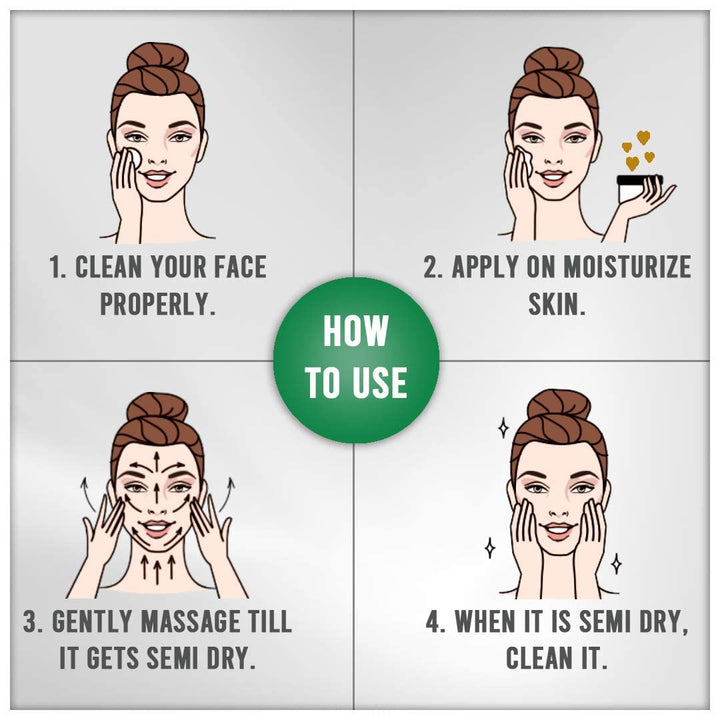 1. CLEAN YOUR FACE PROPERLY.

2. APPLY ON MOISTURIZE SKIN.

HOW TO USE

3. GENTLY MASSAGE TILL IT GETS SEMI DRY.

4. WHEN IT IS SEMI DRY, CLEAN IT.