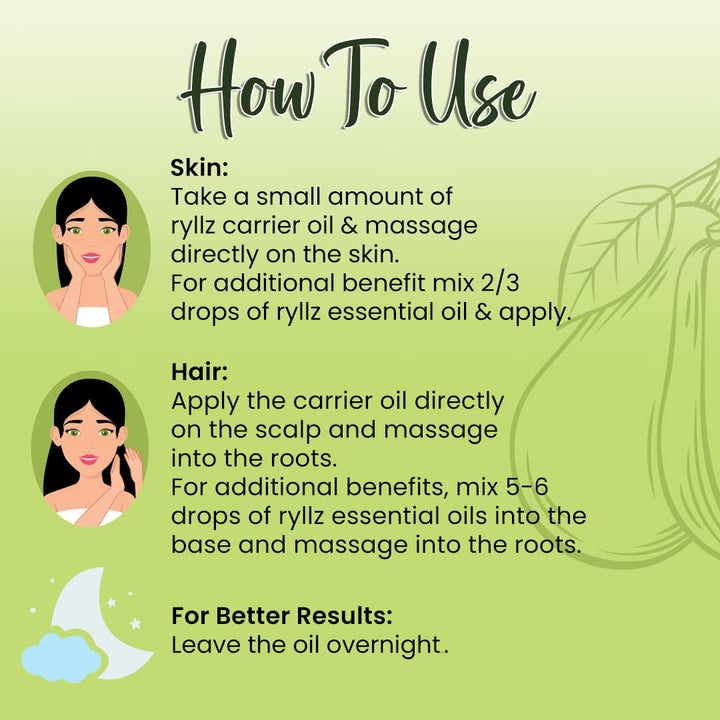 How To Use

Skin:
Take a small amount of ryllz carrier oil & massage directly on the skin.
For additional benefit mix 2/3 drops of ryllz essential oil & apply.

Hair:
Apply the carrier oil directly on the scalp and massage into the roots.
For additional benefits, mix 5-6 drops of ryllz essential oils into the base and massage into the roots.

For Better Results:
Leave the oil overnight.