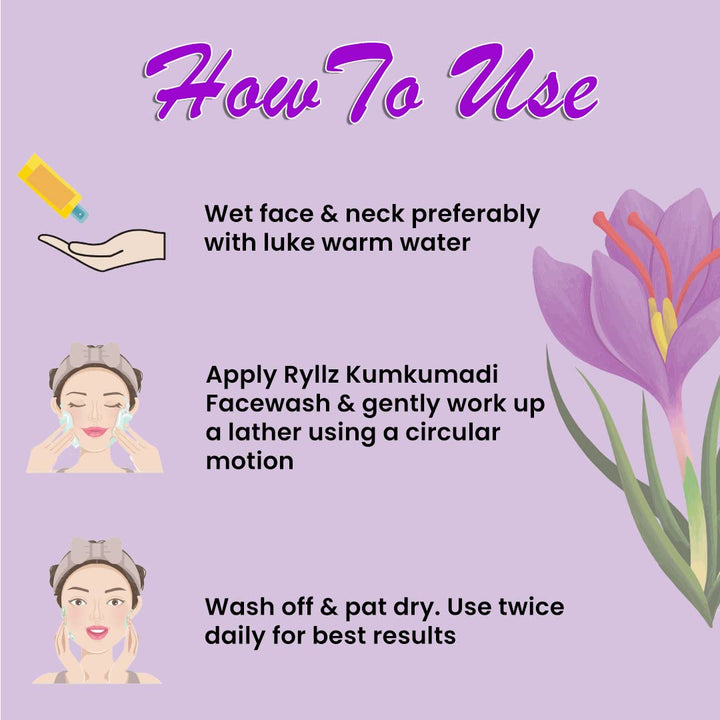 How To Use

Wet face & neck preferably with luke warm water

Apply Ryllz Kumkumadi Facewash & gently work up a lather using a circular motion

Wash off & pat dry. Use twice daily for best results