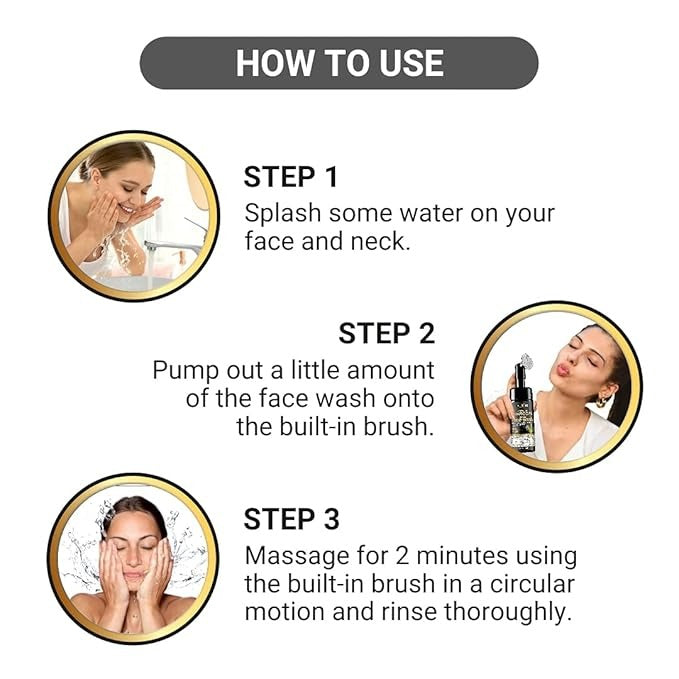 HOW TO USE

STEP 1
Splash some water on your face and neck.

STEP 2
Pump out a little amount of the face wash onto the built-in brush.

STEP 3
Massage for 2 minutes using the built-in brush in a circular motion and rinse thoroughly.