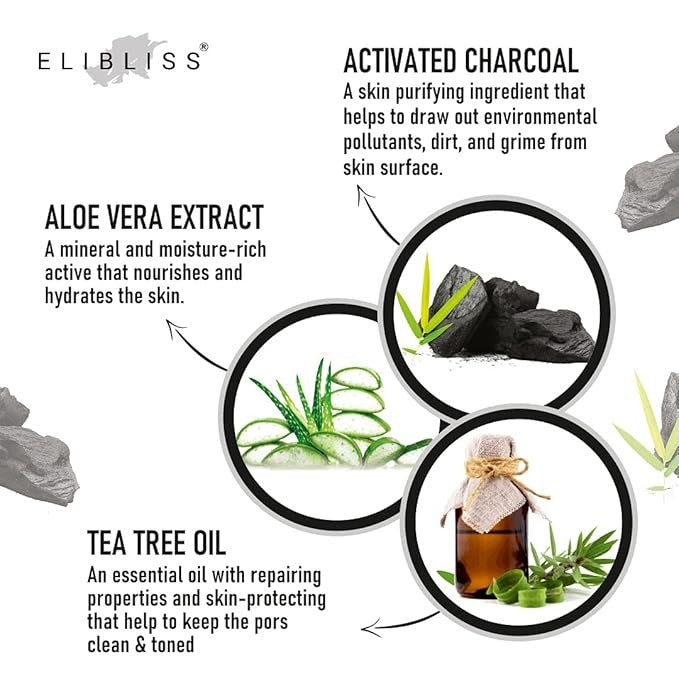 ELIBLISS®

ACTIVATED CHARCOAL
A skin purifying ingredient that helps to draw out environmental pollutants, dirt, and grime from skin surface.

ALOE VERA EXTRACT
A mineral and moisture-rich active that nourishes and hydrates the skin.

TEA TREE OIL
An essential oil with repairing properties and skin-protecting that help to keep the pors clean & toned