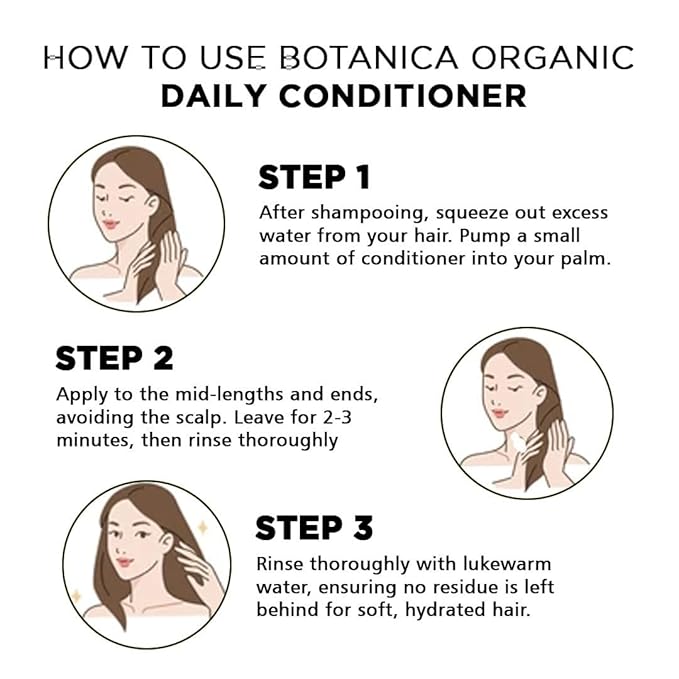 HOW TO USE BOTANICA ORGANIC
DAILY CONDITIONER

STEP 1
After shampooing, squeeze out excess water from your hair. Pump a small amount of conditioner into your palm.

STEP 2
Apply to the mid-lengths and ends, avoiding the scalp. Leave for 2-3 minutes, then rinse thoroughly

STEP 3
Rinse thoroughly with lukewarm water, ensuring no residue is left behind for soft, hydrated hair.