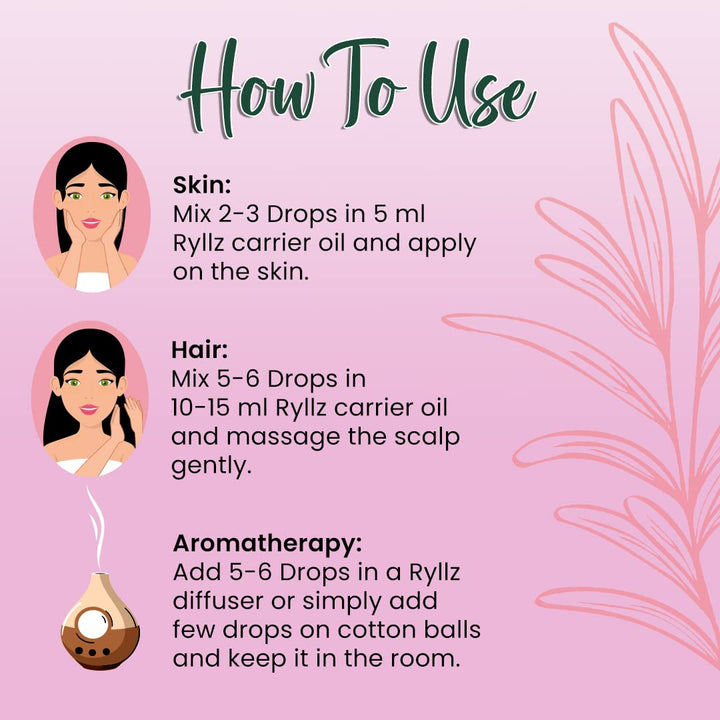 How To Use

Skin:
Mix 2-3 Drops in 5 ml Ryllz carrier oil and apply on the skin.

Hair:
Mix 5-6 Drops in 10-15 ml Ryllz carrier oil and massage the scalp gently.

Aromatherapy:
Add 5-6 Drops in a Ryllz diffuser or simply add few drops on cotton balls and keep it in the room.