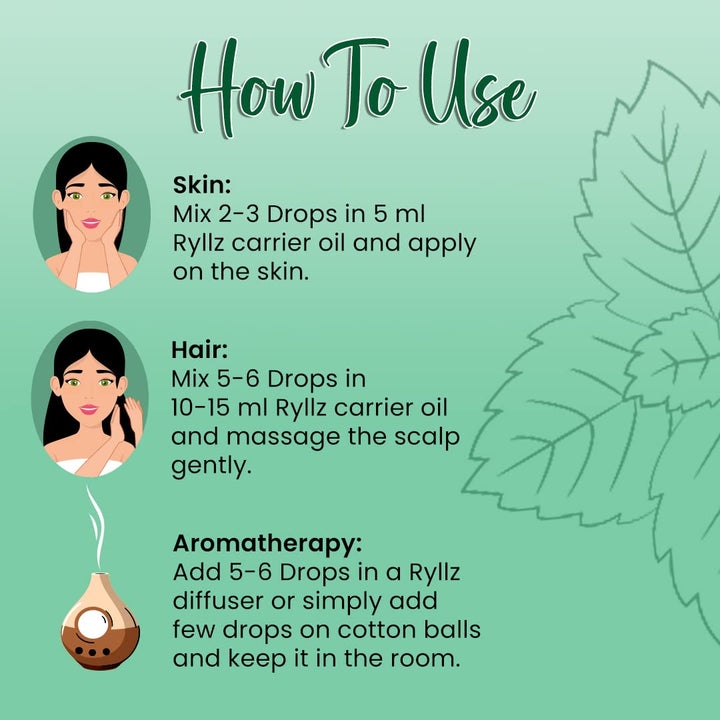 How To Use

Skin:
Mix 2-3 Drops in 5 ml Ryllz carrier oil and apply on the skin.

Hair:
Mix 5-6 Drops in 10-15 ml Ryllz carrier oil and massage the scalp gently.

Aromatherapy:
Add 5-6 Drops in a Ryllz diffuser or simply add few drops on cotton balls and keep it in the room.