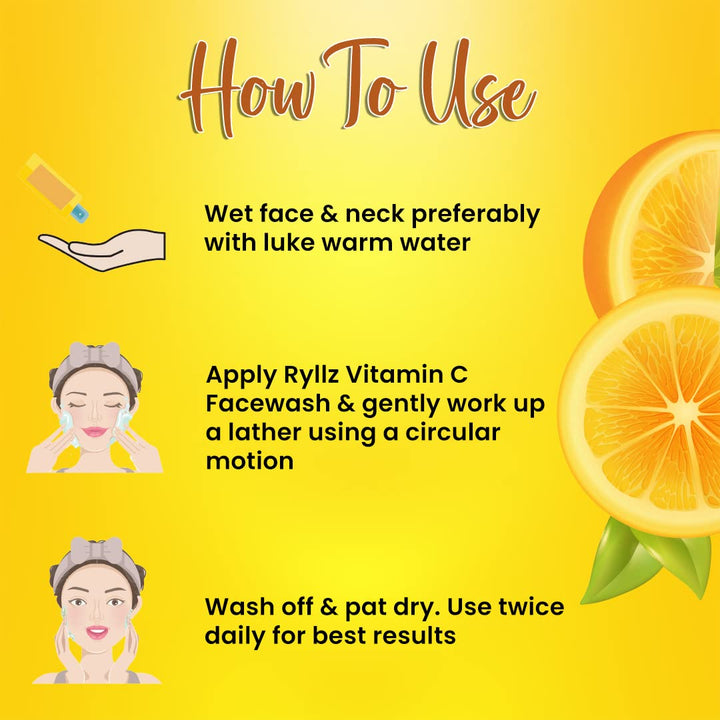 How To Use

Wet face & neck preferably with luke warm water

Apply Ryllz Vitamin C Facewash & gently work up a lather using a circular motion

Wash off & pat dry. Use twice daily for best results