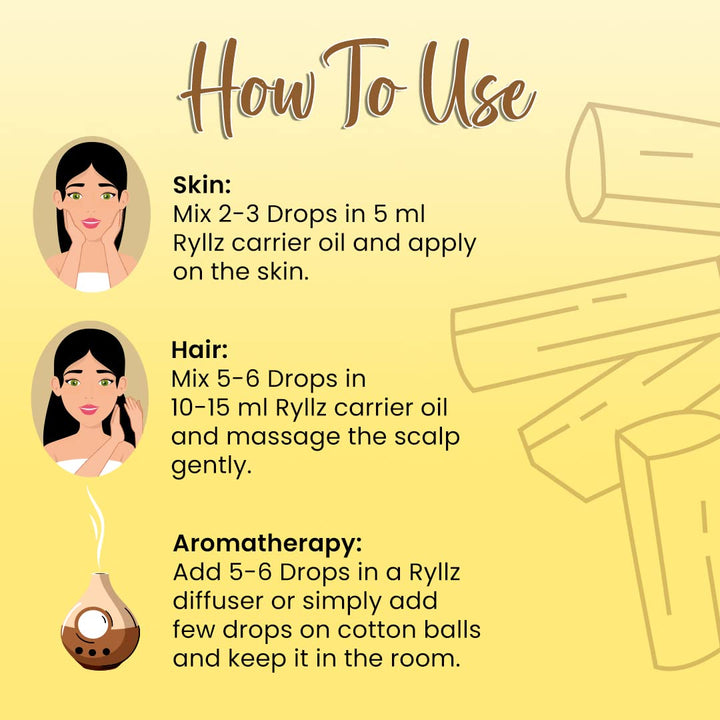 How To Use

Skin:
Mix 2-3 Drops in 5 ml Ryllz carrier oil and apply on the skin.

Hair:
Mix 5-6 Drops in 10-15 ml Ryllz carrier oil and massage the scalp gently.

Aromatherapy:
Add 5-6 Drops in a Ryllz diffuser or simply add few drops on cotton balls and keep it in the room.