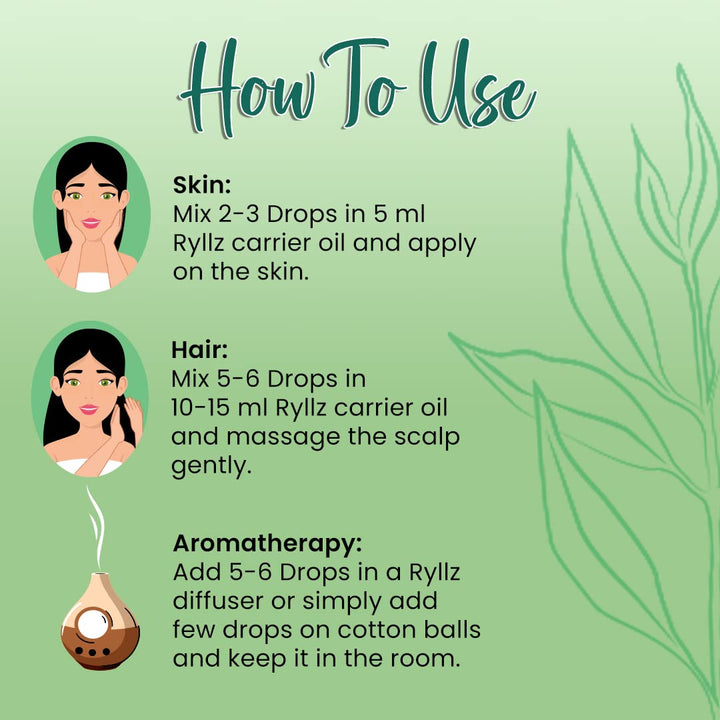 How To Use

Skin:
Mix 2-3 Drops in 5 ml Ryllz carrier oil and apply on the skin.

Hair:
Mix 5-6 Drops in 10-15 ml Ryllz carrier oil and massage the scalp gently.

Aromatherapy:
Add 5-6 Drops in a Ryllz diffuser or simply add few drops on cotton balls and keep it in the room.