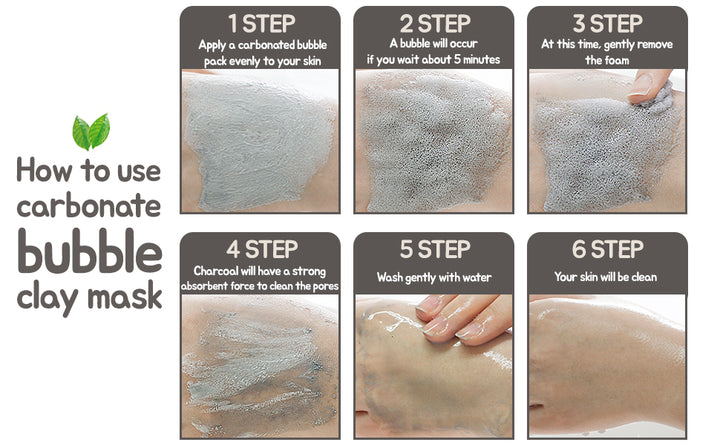 How to use carbonate bubble clay mask

1 STEP
Apply a carbonated bubble pack evenly to your skin

2 STEP
A bubble will occur if you wait about 5 minutes

3 STEP
At this time, gently remove the foam

4 STEP
Charcoal will have a strong absorbent force to clean the pores

5 STEP
Wash gently with water

6 STEP
Your skin will be clean