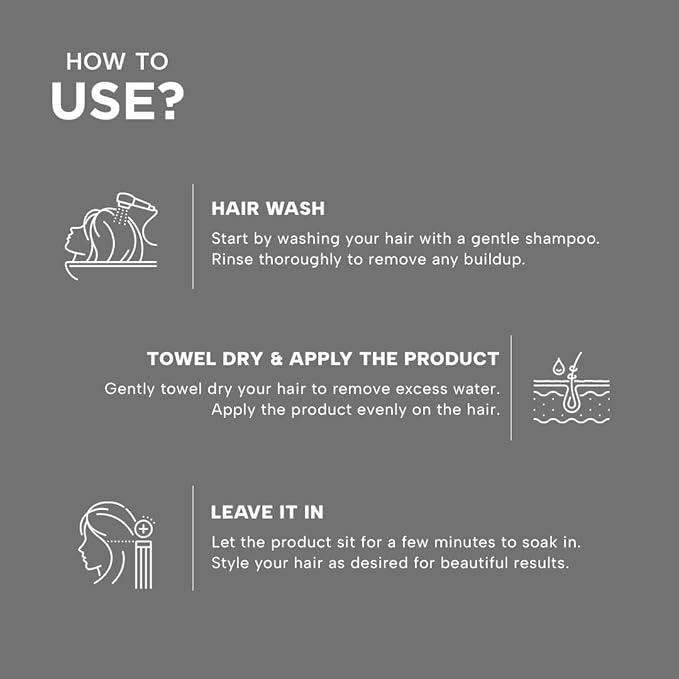 HOW TO
USE?

HAIR WASH
Start by washing your hair with a gentle shampoo. Rinse thoroughly to remove any buildup.

TOWEL DRY & APPLY THE PRODUCT
Gently towel dry your hair to remove excess water. Apply the product evenly on the hair.

LEAVE IT IN
Let the product sit for a few minutes to soak in. Style your hair as desired for beautiful results.