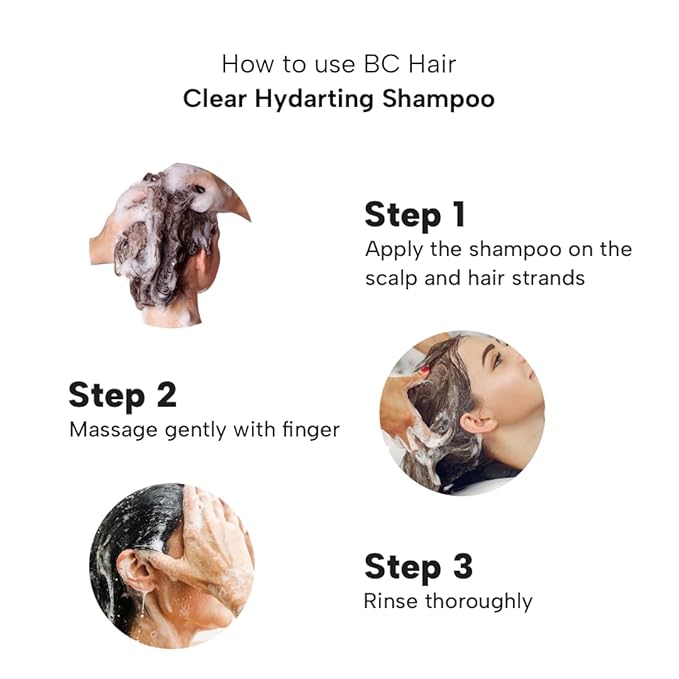 How to use BC Hair
Clear Hydarting Shampoo

Step 1
Apply the shampoo on the scalp and hair strands

Step 2
Massage gently with finger

Step 3
Rinse thoroughly