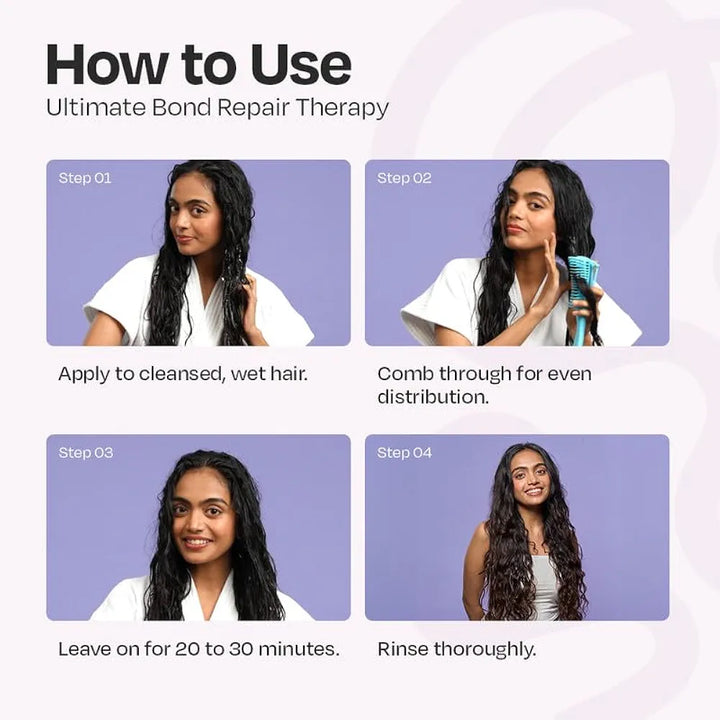 How to Use
Ultimate Bond Repair Therapy

Step 01
Apply to cleansed, wet hair.

Step 02
Comb through for even distribution.

Step 03
Leave on for 20 to 30 minutes.

Step 04
Rinse thoroughly.