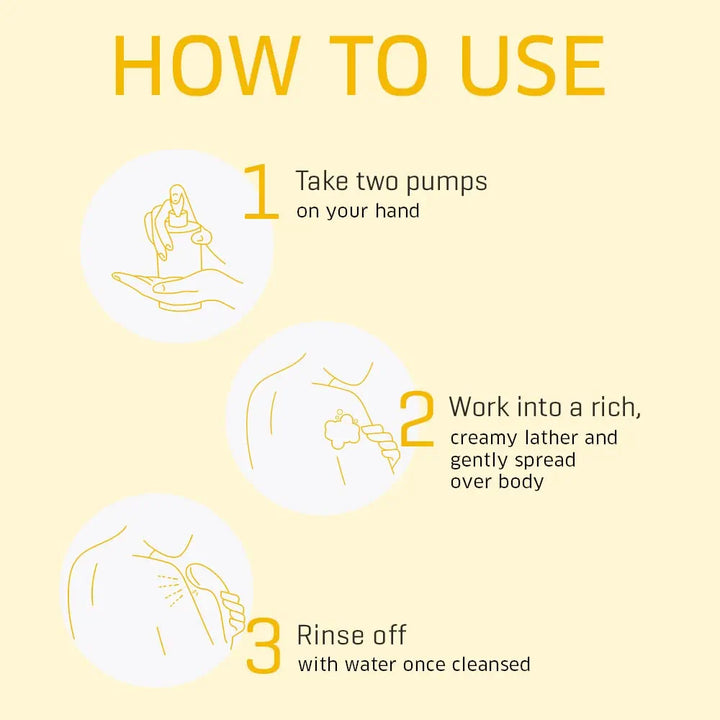 HOW TO USE

1 Take two pumps
on your hand

2 Work into a rich,
creamy lather and gently spread over body

3 Rinse off
with water once cleansed