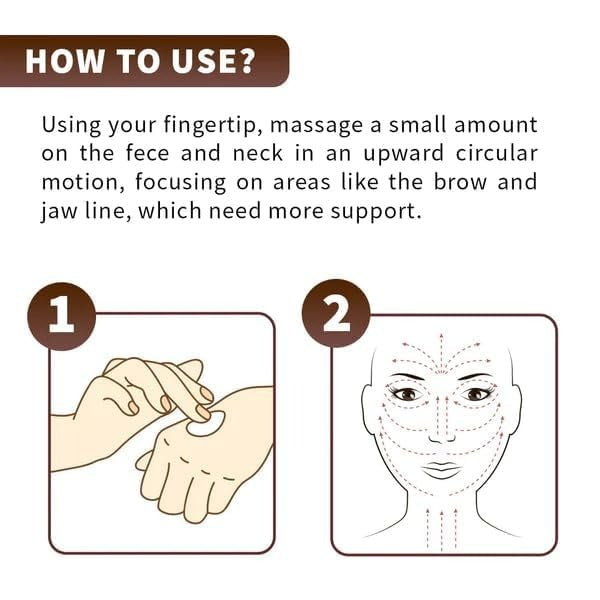 HOW TO USE?

Using your fingertip, massage a small amount on the fece and neck in an upward circular motion, focusing on areas like the brow and jaw line, which need more support.

1

2