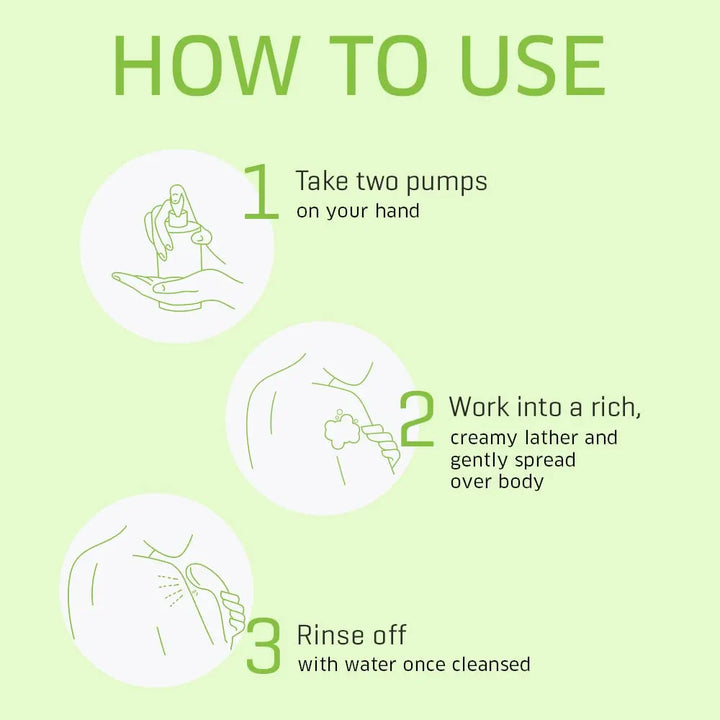 HOW TO USE

1 Take two pumps on your hand

2 Work into a rich, creamy lather and gently spread over body

3 Rinse off with water once cleansed