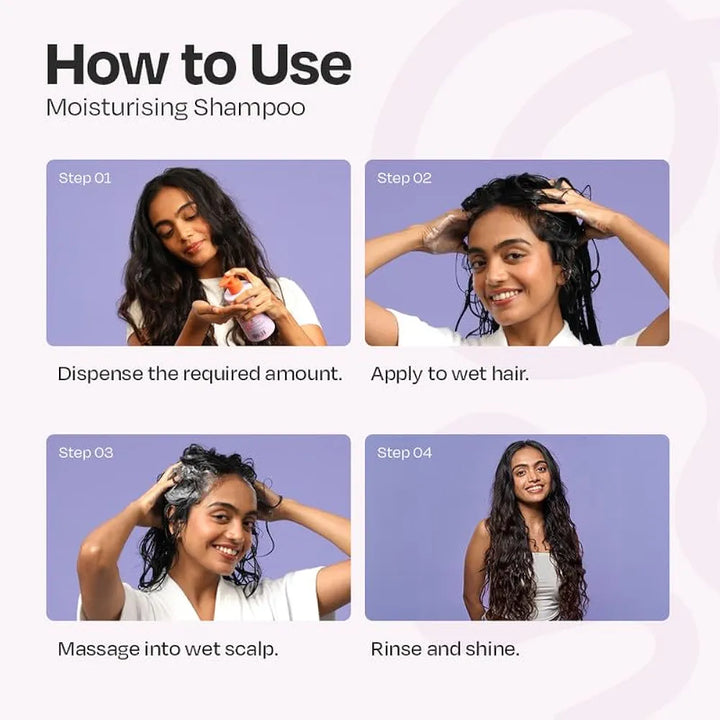 How to Use
Moisturising Shampoo

Step 01

Dispense the required amount.

Step 02

Apply to wet hair.

Step 03

Massage into wet scalp.

Step 04

Rinse and shine.